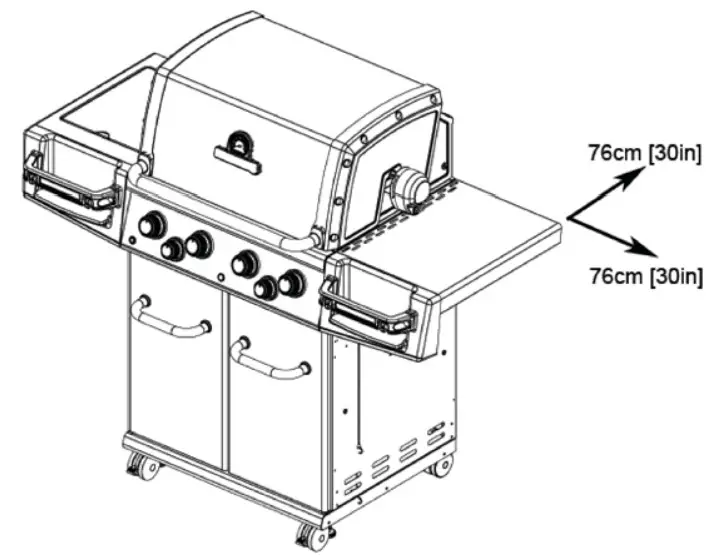 76cm [30in]

76cm [30in]