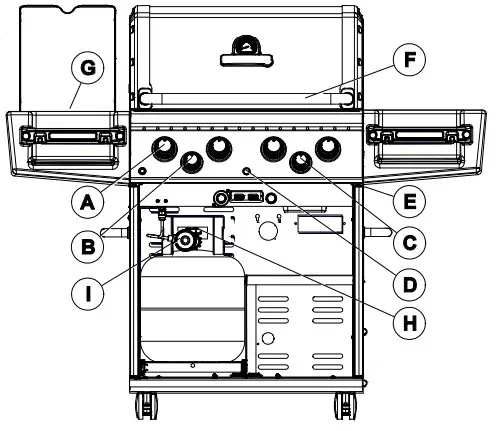 G
F
A
E
B
C
I
D
H