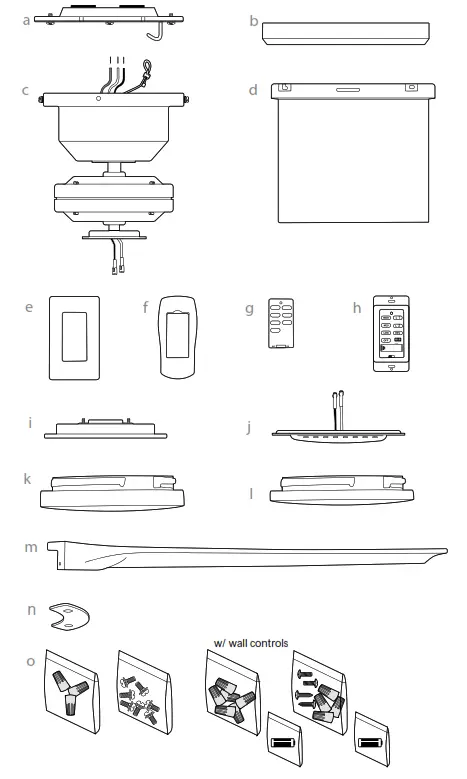 a
b
c
d
e
f
g
h
i
j
k
l
m
n
o
w/ wall controls