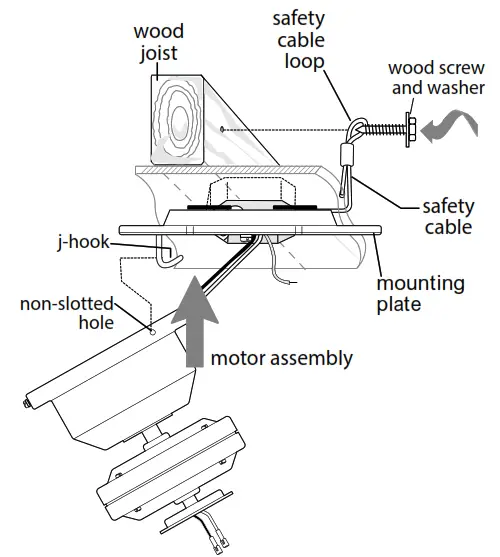 wood joist

safety cable loop

wood screw and washer

safety cable

j-hook

mounting plate

non-slotted hole

motor assembly