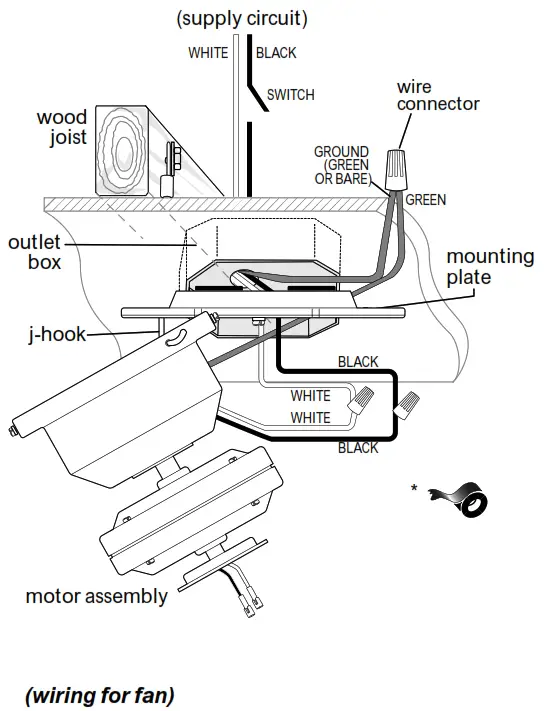 (supply circuit)

WHITE
BLACK
SWITCH

wire connector

wood joist

GROUND (GREEN OR BARE)
GREEN

outlet box

mounting plate

j-hook

BLACK
WHITE
WHITE
BLACK

*

motor assembly

(wiring for fan)