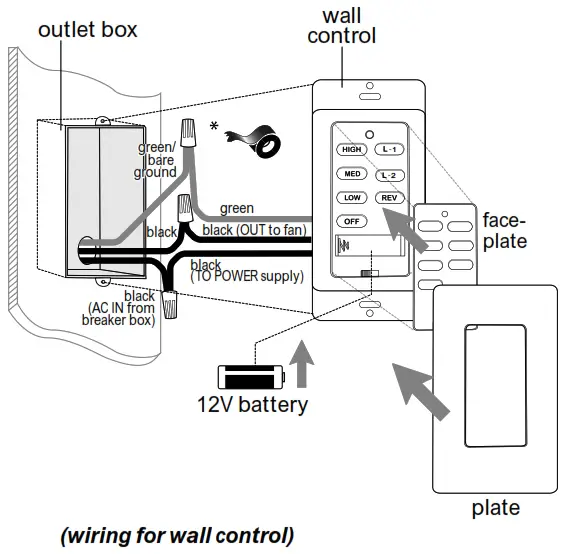 outlet box

wall control

*

green/ bare ground

green

black

black (OUT to fan)

black (TO POWER supply)

black (AC IN from breaker box)

HIGH
L-1
MED
L-2
LOW
REV
OFF

face-plate

12V battery

plate

(wiring for wall control)