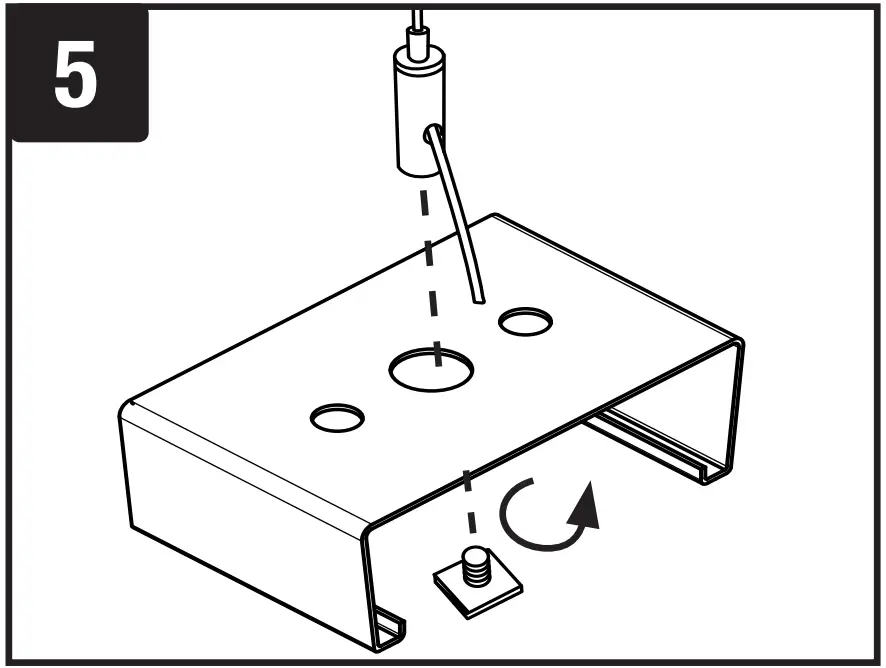 5