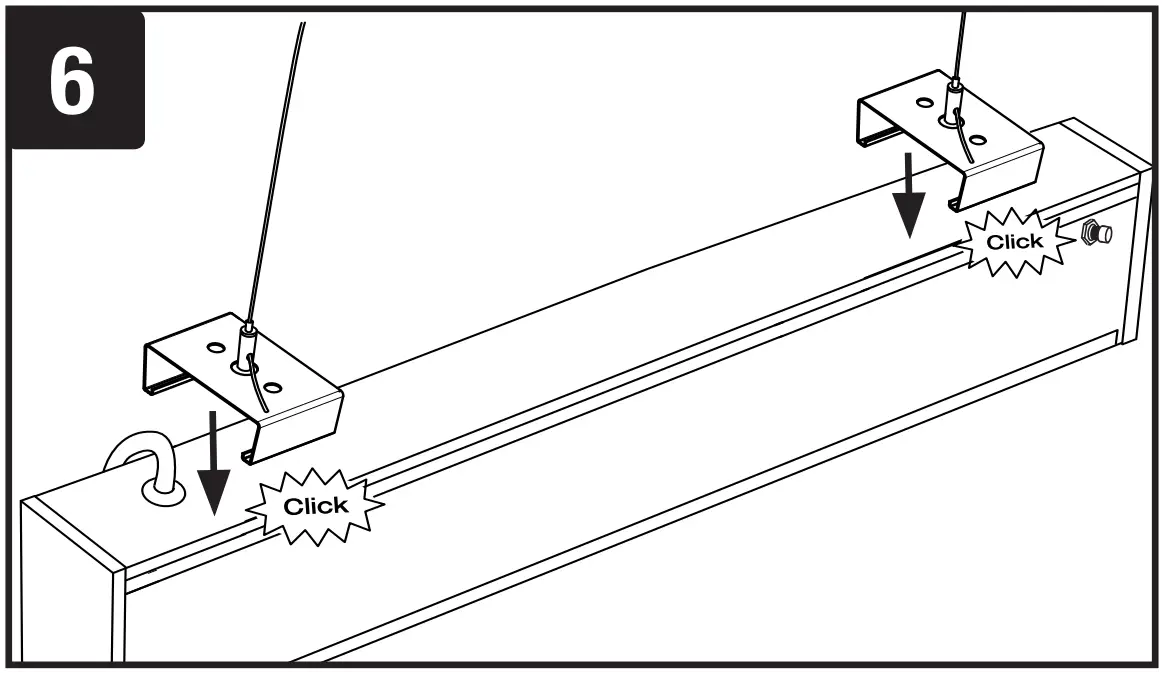 6

Click

Click