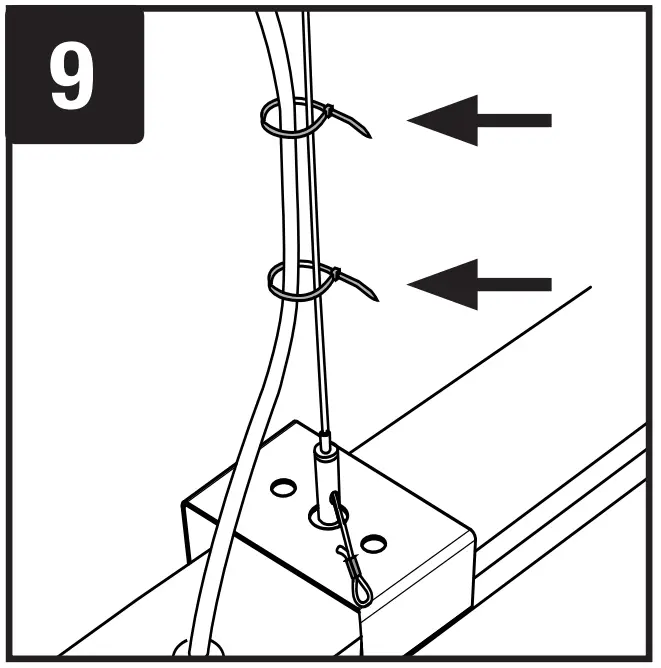 9