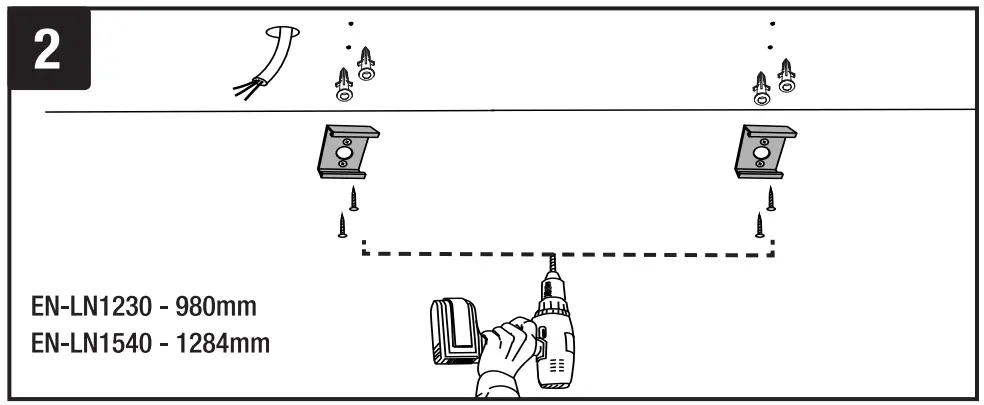 2

EN-LN1230 - 980mm
EN-LN1540 - 1284mm