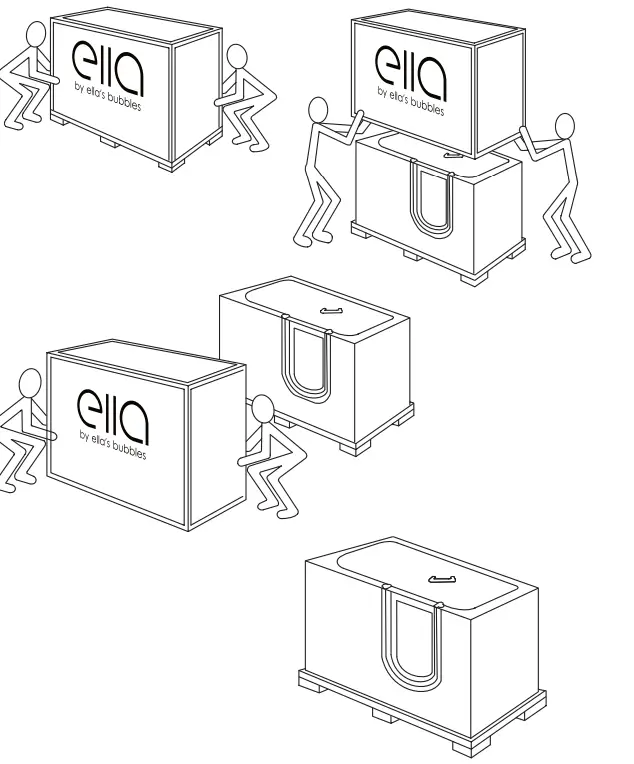 ella
by ella's bubbles

ella
by ella's bubbles

ella
by ella's bubbles