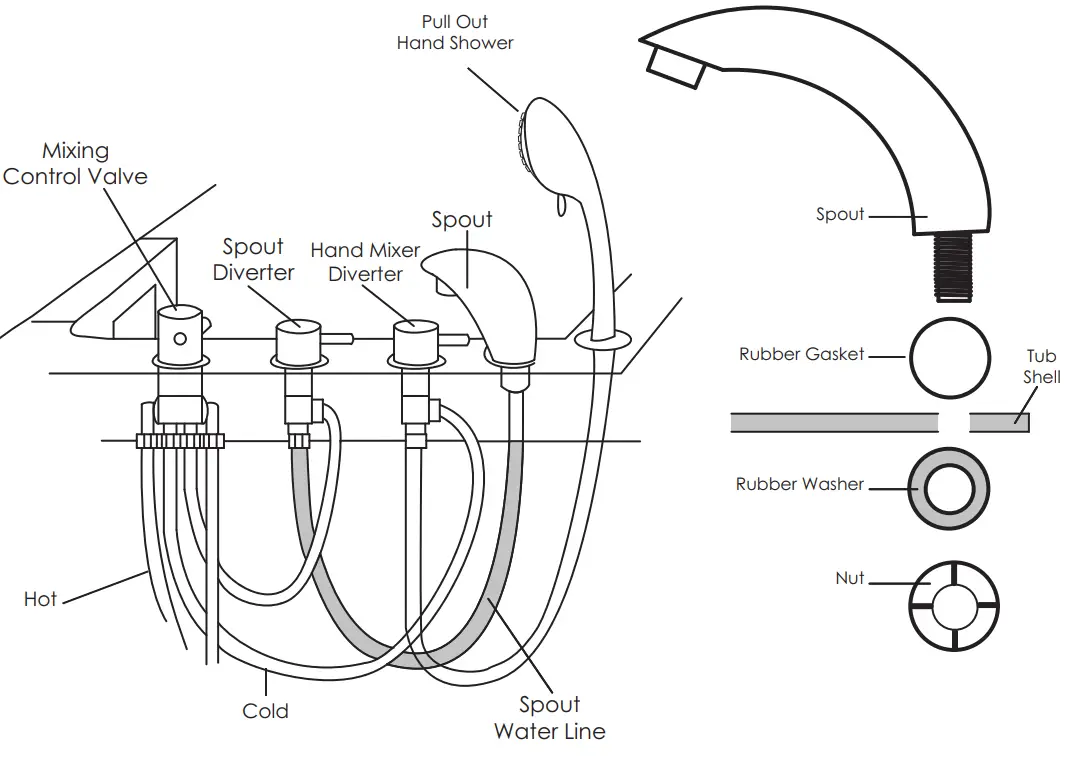 Pull Out
Hand Shower

Mixing
Control Valve

Spout
Diverter

Hand Mixer
Diverter

Spout

Hot

Cold

Spout
Water Line

Spout

Rubber Gasket

Tub
Shell

Rubber Washer

Nut