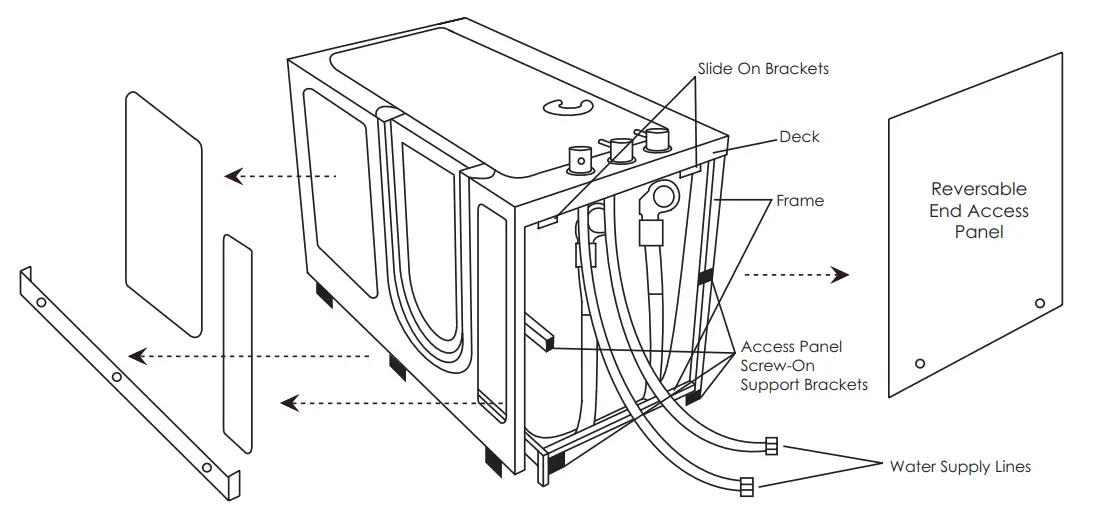 Slide On Brackets

Deck

Frame

Reversable End Access Panel

Access Panel Screw-On Support Brackets

Water Supply Lines