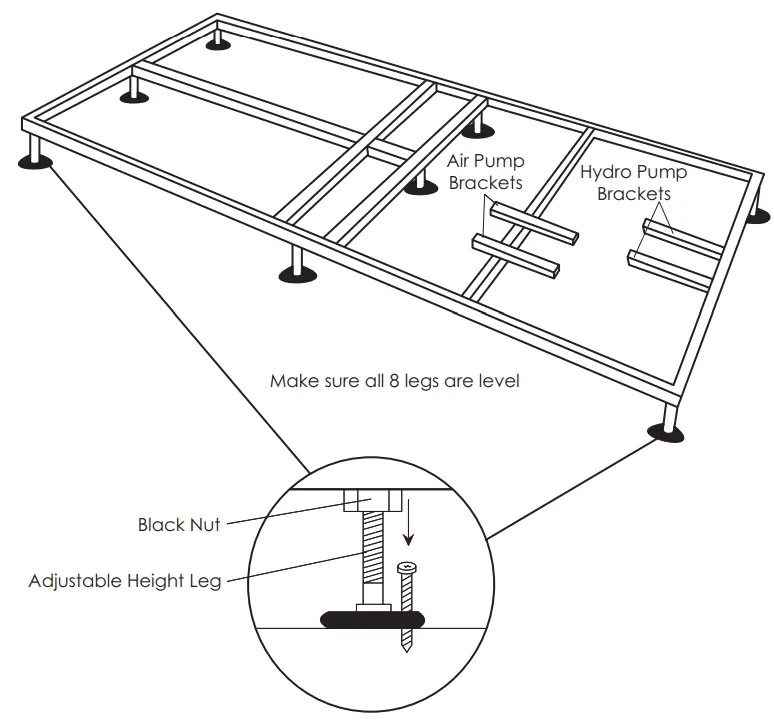 Air Pump Brackets

Hydro Pump Brackets

Make sure all 8 legs are level

Black Nut

Adjustable Height Leg