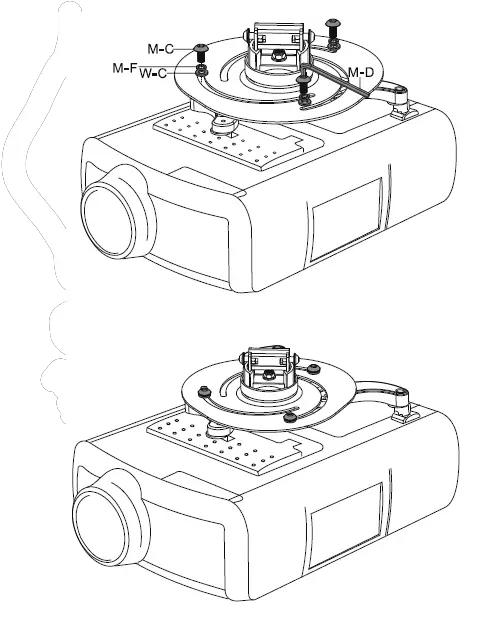 M-C
M-F
W-C
M-D