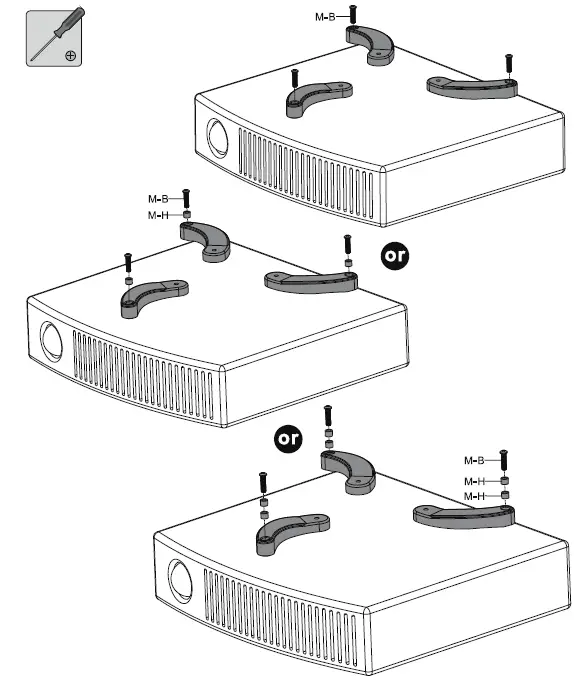 M-B

M-B
M-H

or

or

M-B
M-H
M-H