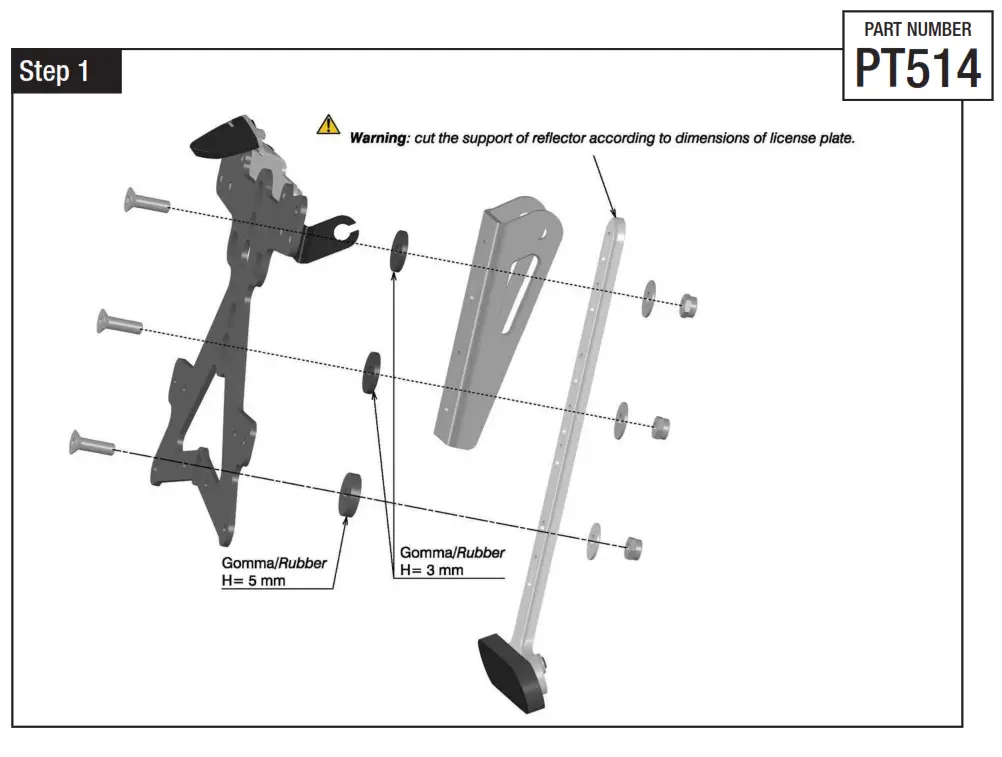 PART NUMBER
PT514

Step 1

Warning: cut the support of reflector according to dimensions of license plate.

Gomma/Rubber
H= 5 mm

Gomma/Rubber
H= 3 mm