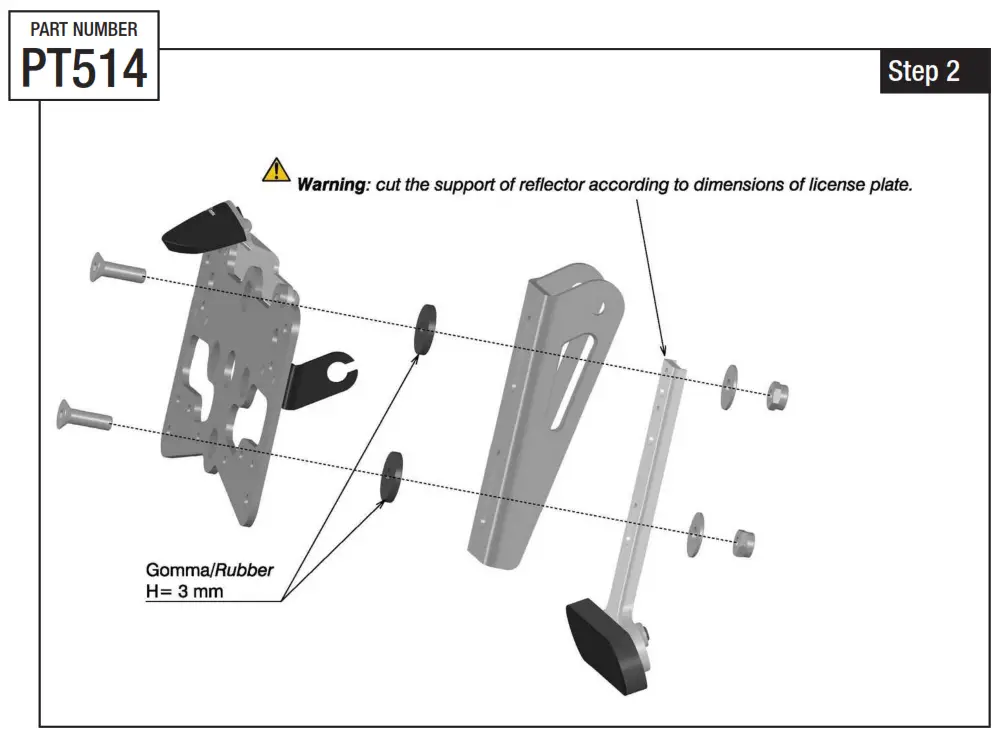 PART NUMBER
PT514

Step 2

Warning: cut the support of reflector according to dimensions of license plate.

Gomma/Rubber
H= 3 mm