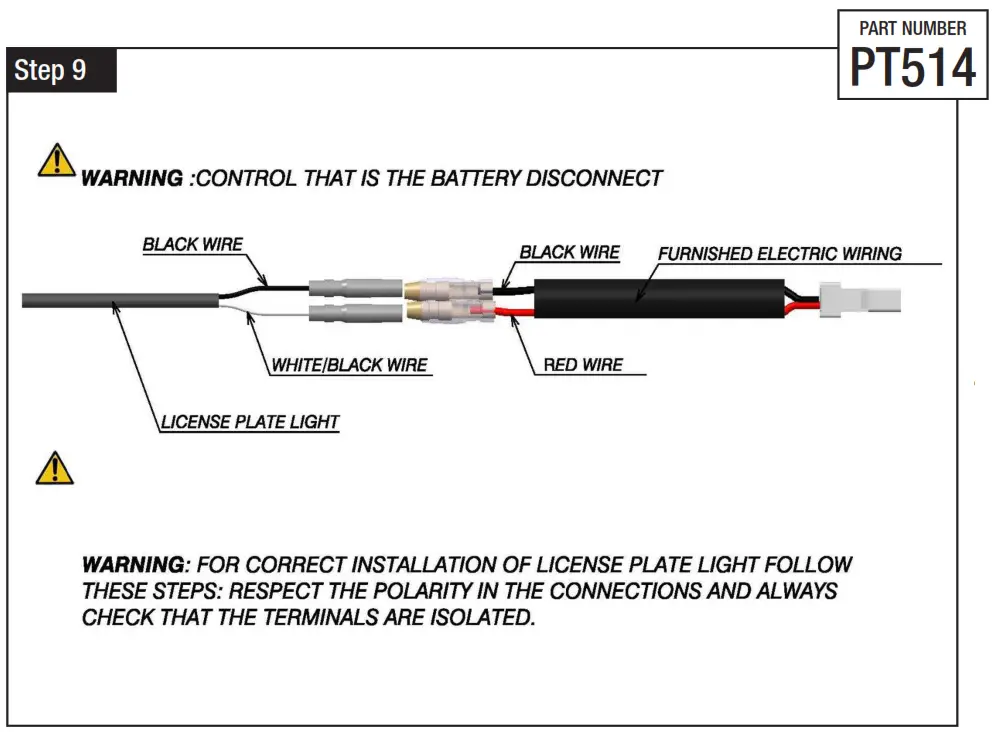 PART NUMBER
PT514

Step 9

WARNING :CONTROL THAT IS THE BATTERY DISCONNECT

BLACK WIRE

BLACK WIRE

FURNISHED ELECTRIC WIRING

WHITE/BLACK WIRE

RED WIRE

LICENSE PLATE LIGHT

WARNING: FOR CORRECT INSTALLATION OF LICENSE PLATE LIGHT FOLLOW THESE STEPS: RESPECT THE POLARITY IN THE CONNECTIONS AND ALWAYS CHECK THAT THE TERMINALS ARE ISOLATED.