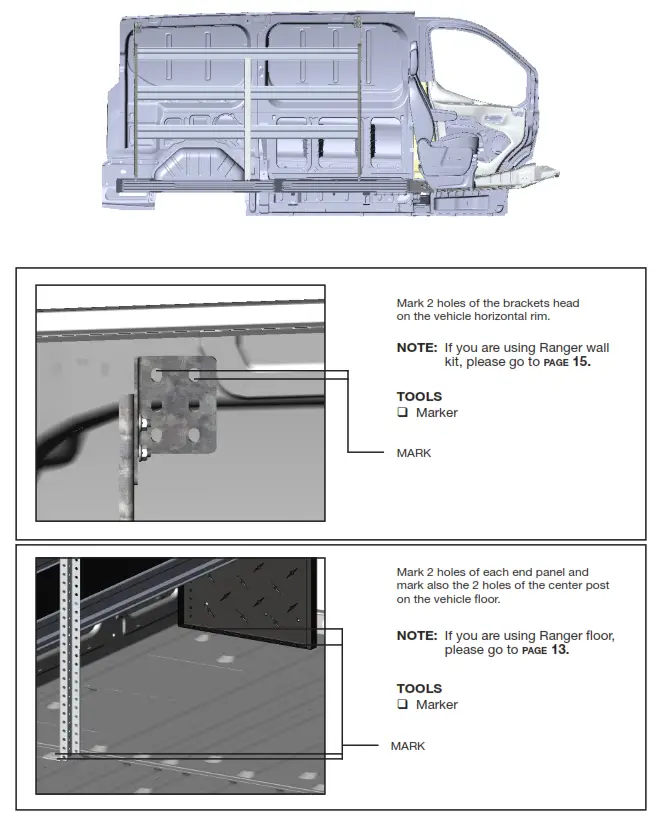 Mark 2 holes of the brackets head on the vehicle horizontal rim.

NOTE: If you are using Ranger wall kit, please go to PAGE 15.

TOOLS
❑ Marker

MARK

Mark 2 holes of each end panel and mark also the 2 holes of the center post on the vehicle floor.

NOTE: If you are using Ranger floor, please go to PAGE 13.

TOOLS
❑ Marker

MARK