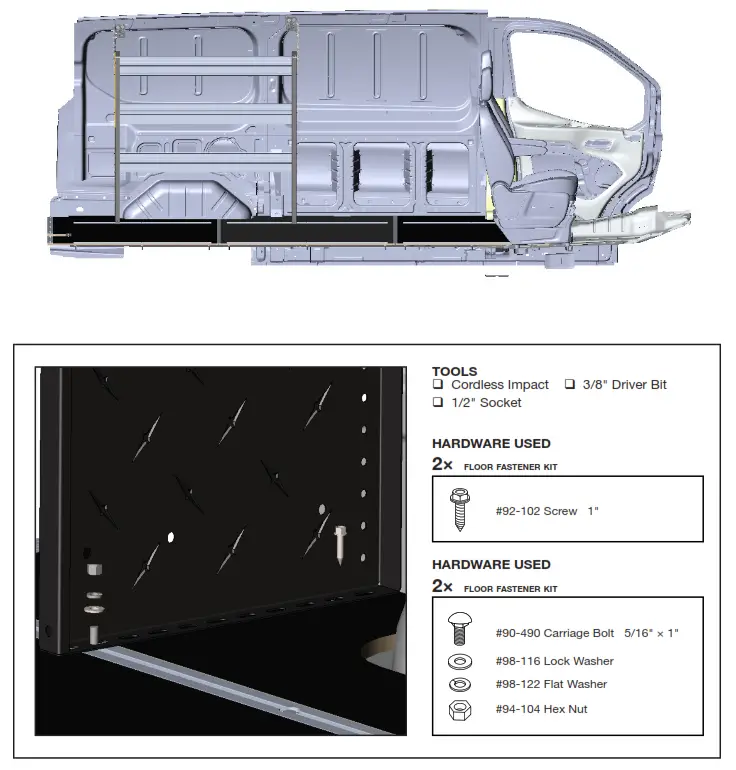 TOOLS
❑ Cordless Impact ❑ 3/8" Driver Bit
❑ 1/2" Socket

HARDWARE USED
2× FLOOR FASTENER KIT

#92-102 Screw 1"

HARDWARE USED
2× FLOOR FASTENER KIT

#90-490 Carriage Bolt 5/16" × 1"
#98-116 Lock Washer
#98-122 Flat Washer
#94-104 Hex Nut