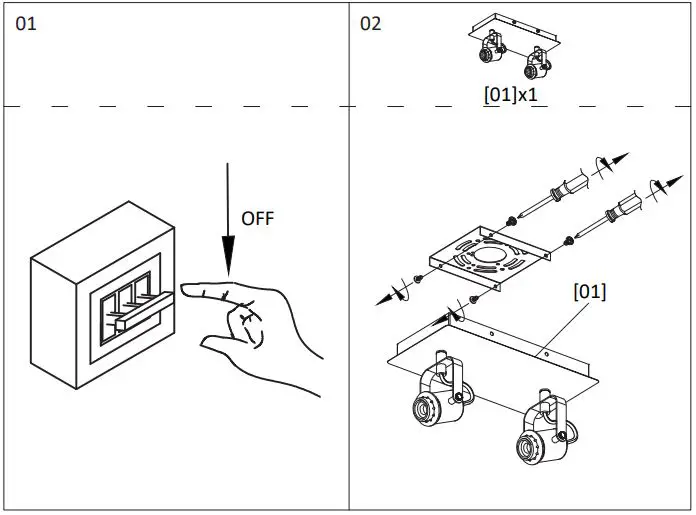 01

OFF

02

[01]x1

[01]