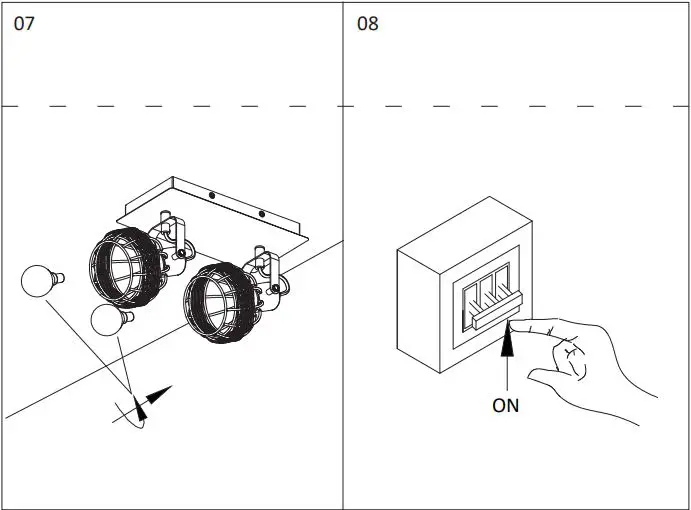 07

08

ON