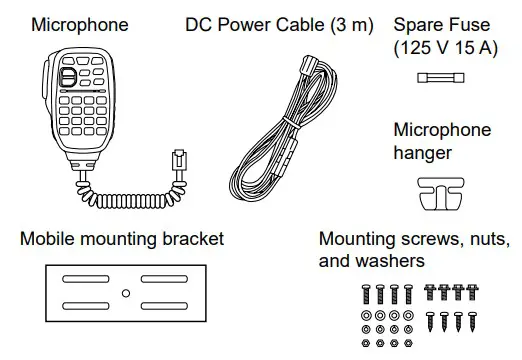 Microphone

DC Power Cable (3 m)

Spare Fuse (125 V 15 A)

Microphone hanger

Mobile mounting bracket

Mounting screws, nuts, and washers