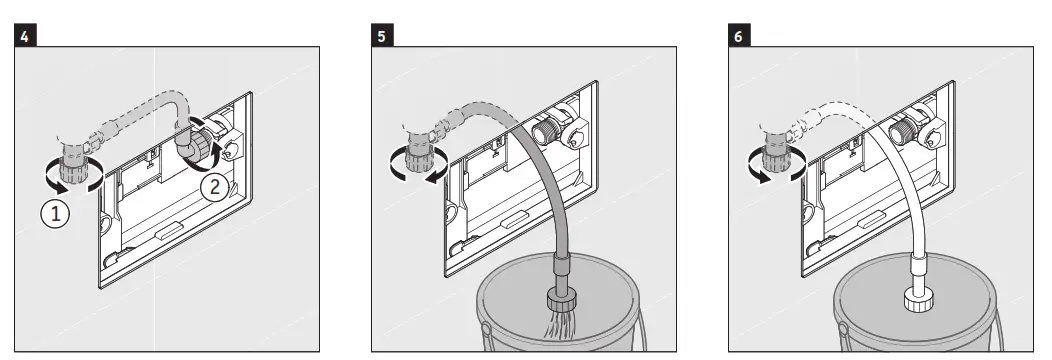 4

1

2

5

6