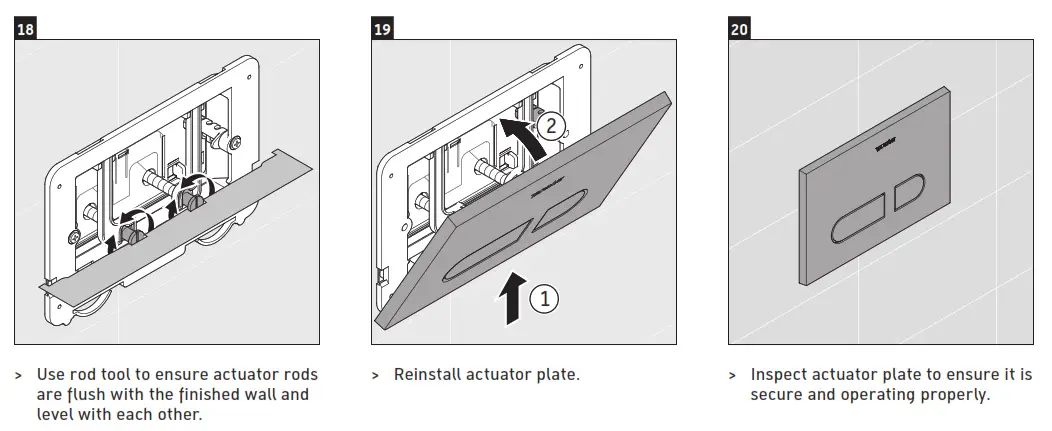 18

> Use rod tool to ensure actuator rods are flush with the finished wall and level with each other.

19

2

1

> Reinstall actuator plate.

20

> Inspect actuator plate to ensure it is secure and operating properly.