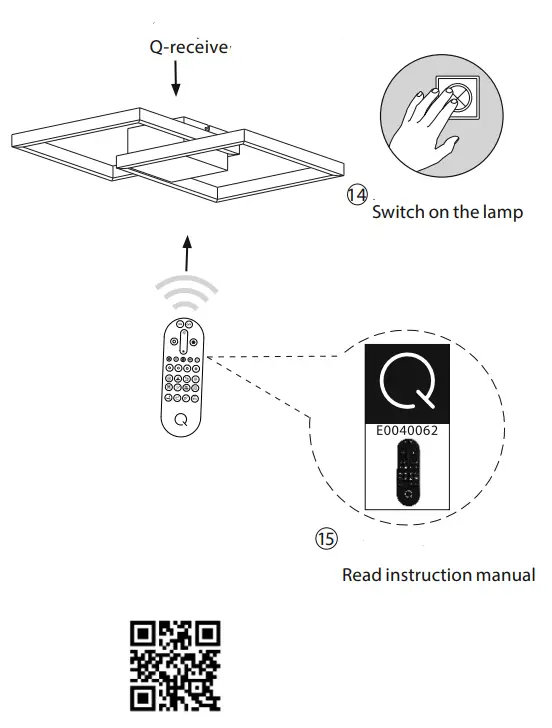 Q-receive

14

Switch on the lamp

Q

Q

E0040062

15

Read instruction manual