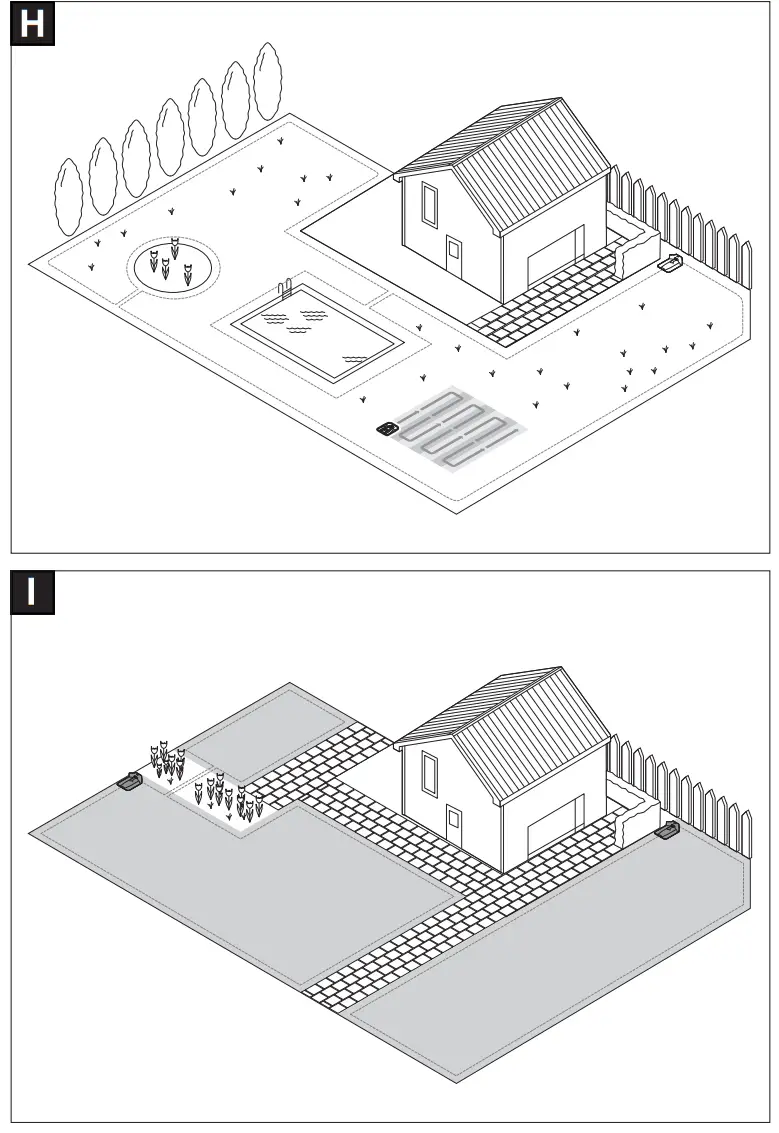 H

I