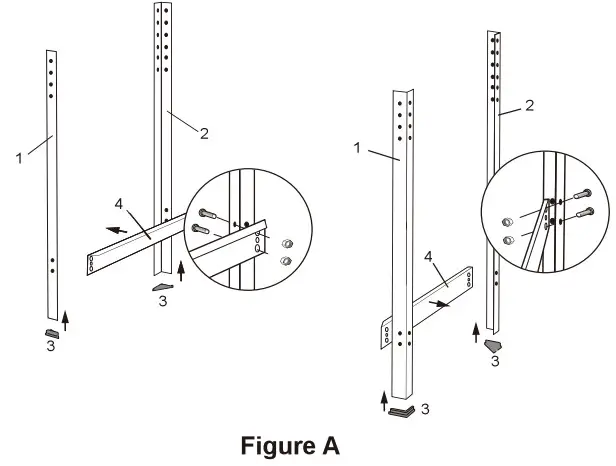 1
2
4
3
3
1
2
4
3
3
Figure A