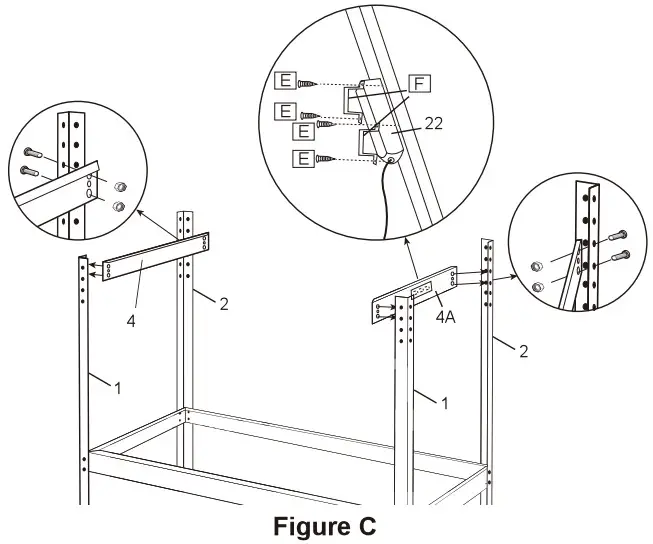 E
E
E
E
F
22
4
2
1
4A
2
1
Figure C