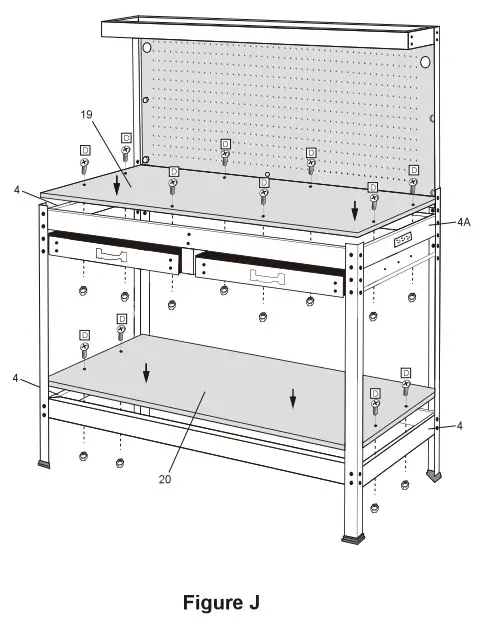 19
D
D
D
D
D
D
D
D
4
4A
D
D
D
D
4
4
20
Figure J