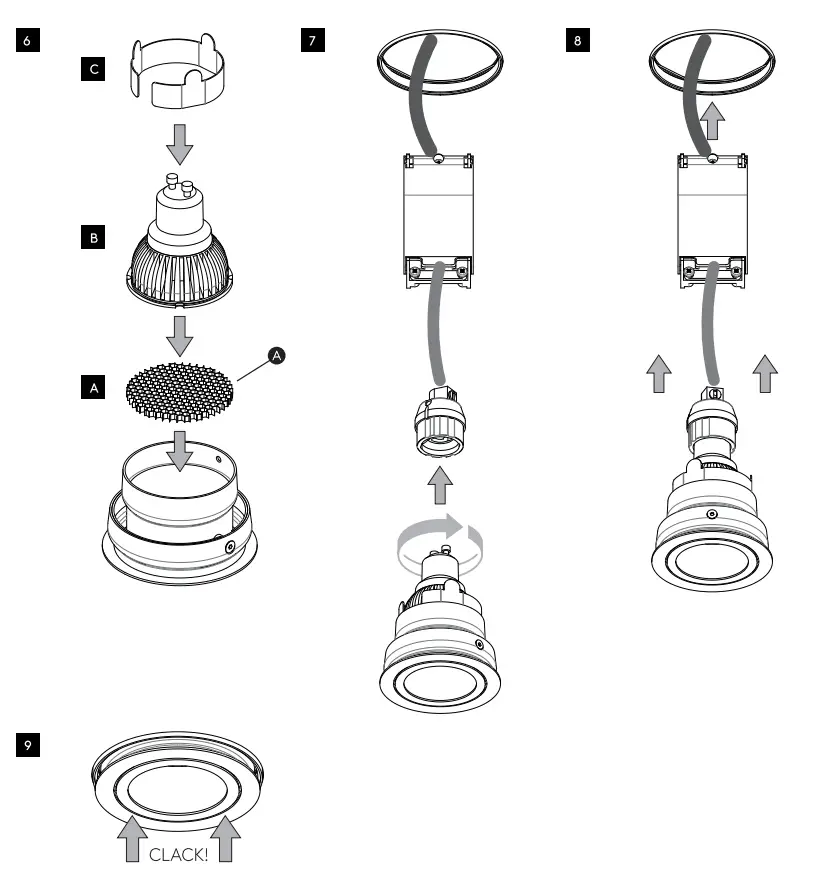 6

C

B

A

A

7

8

9

CLACK!