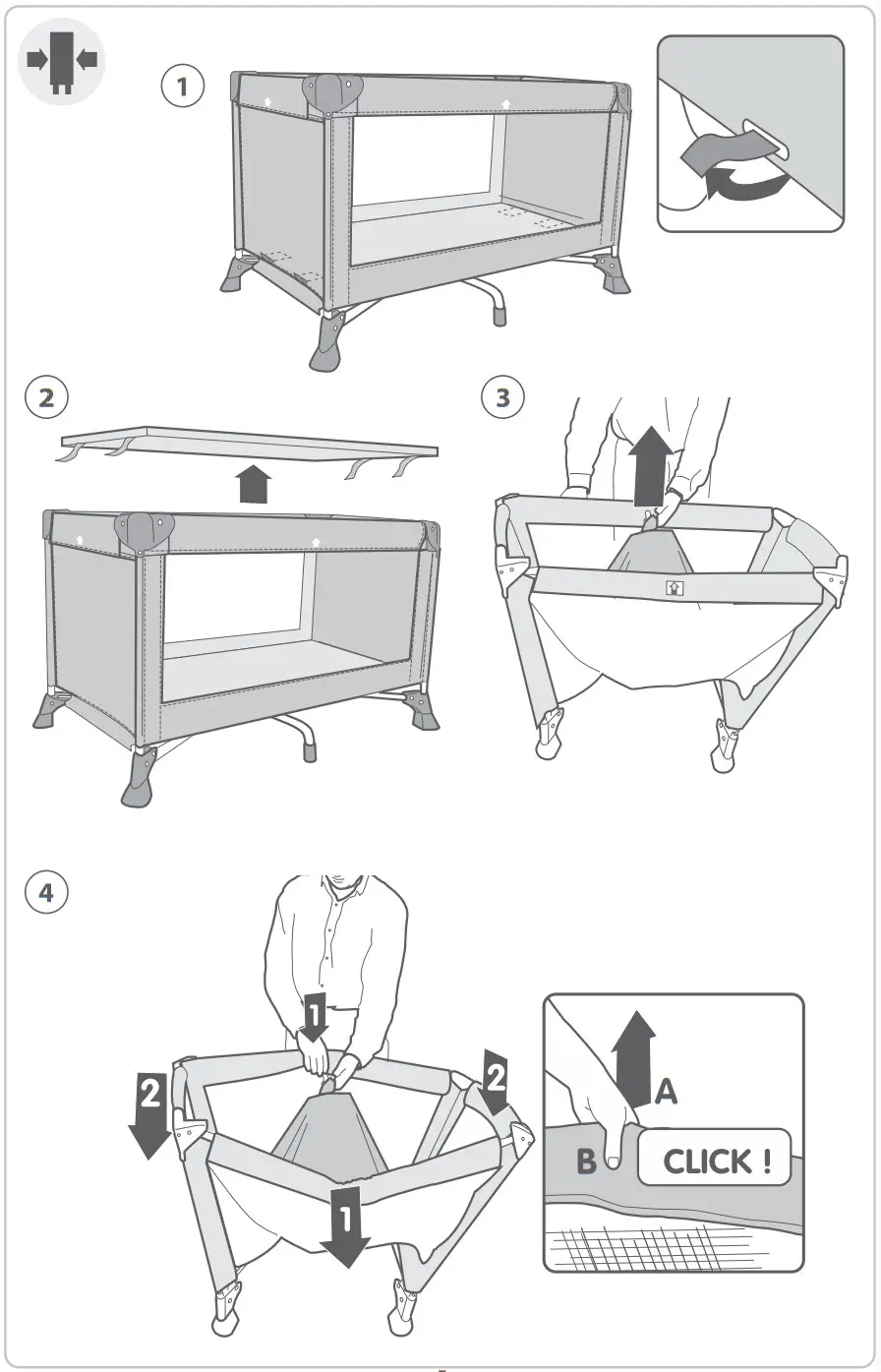 1

2

3

4

1

2

2

1

A

B

CLICK !