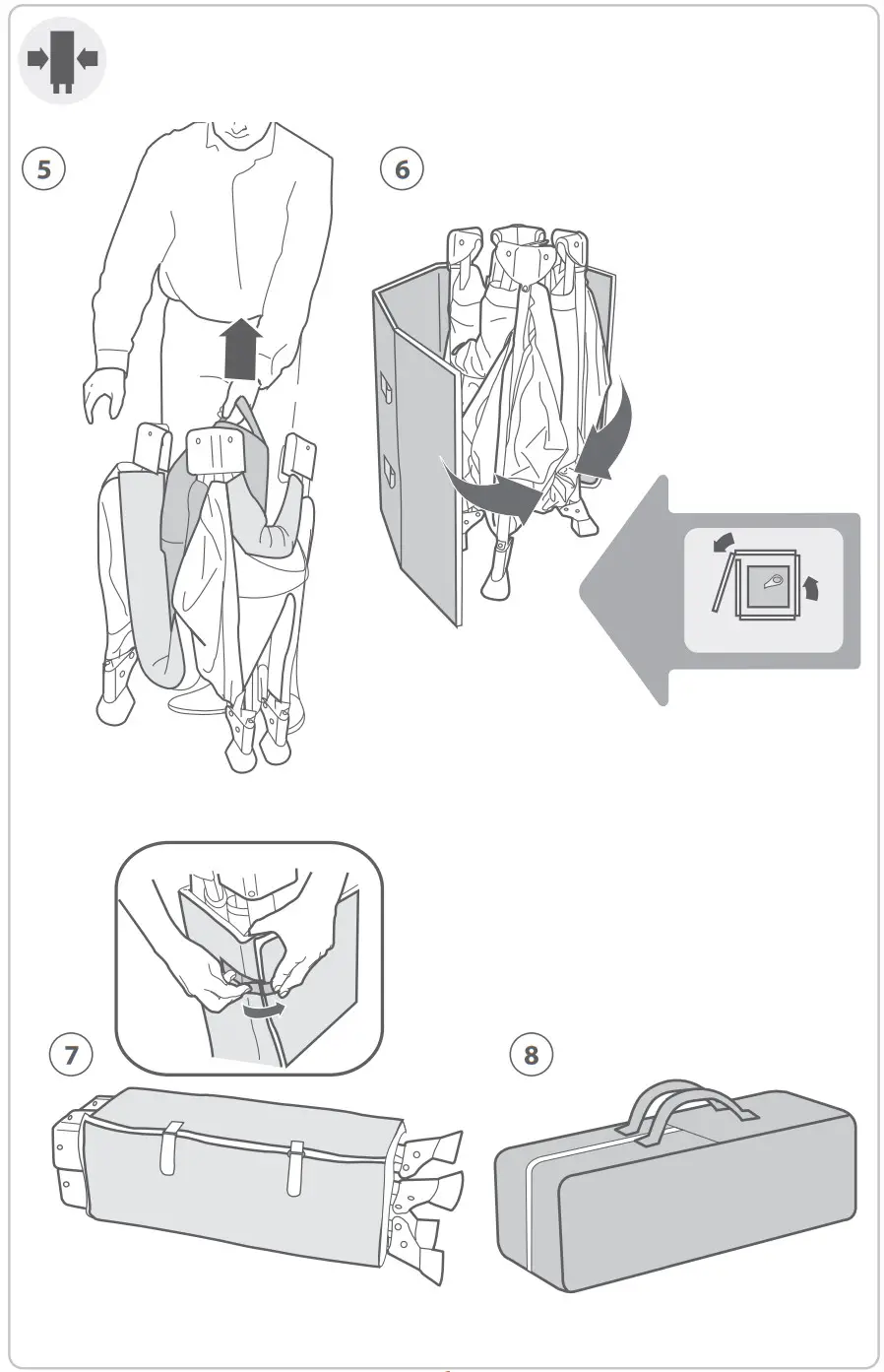 5

6

7

8