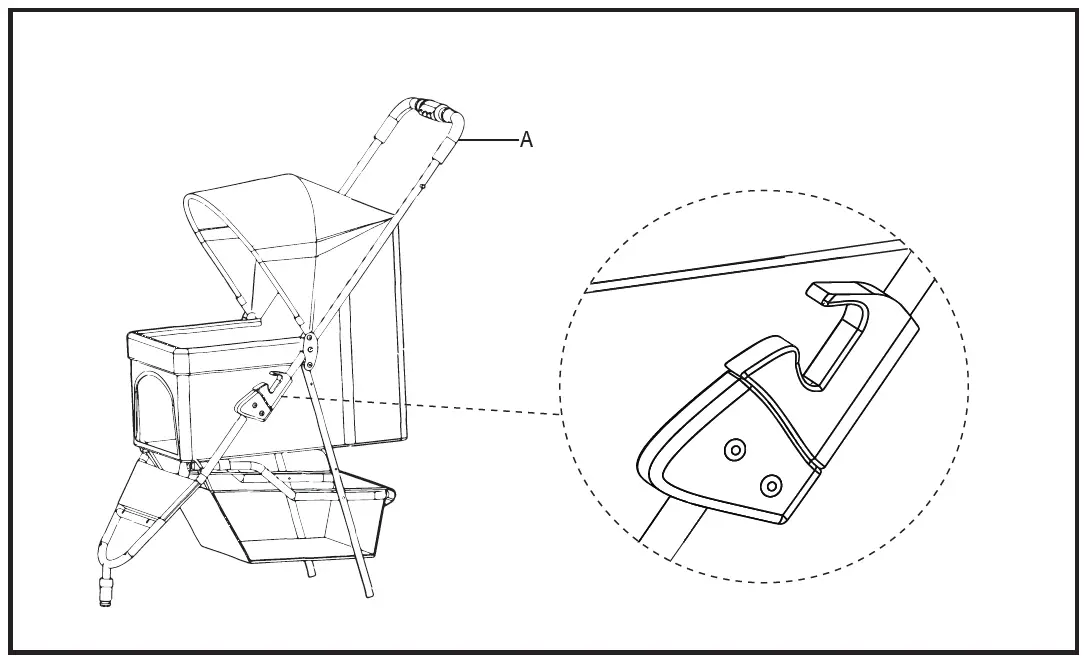 A