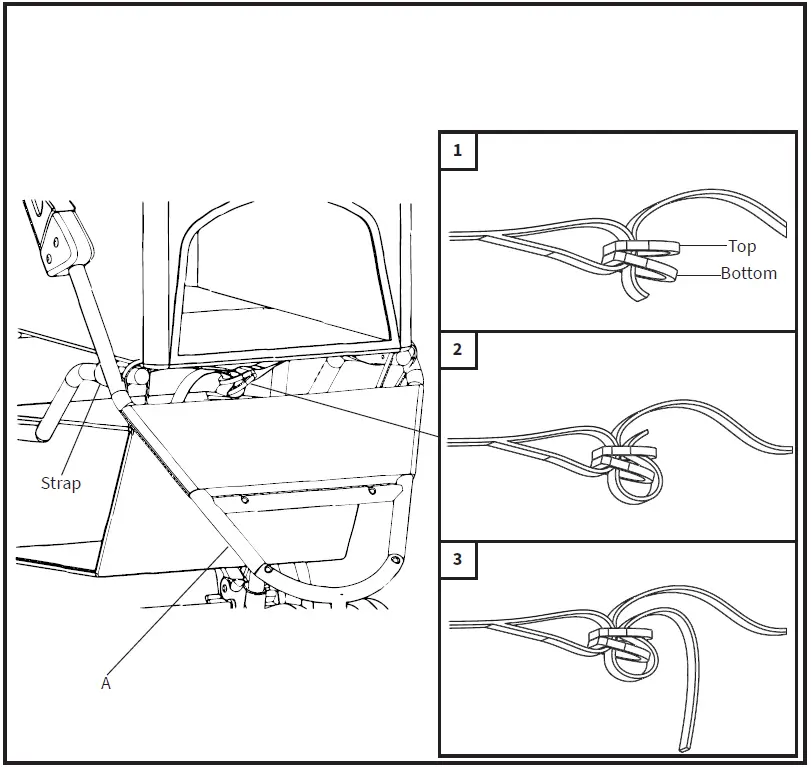 Strap

A

1

Top

Bottom

2

3