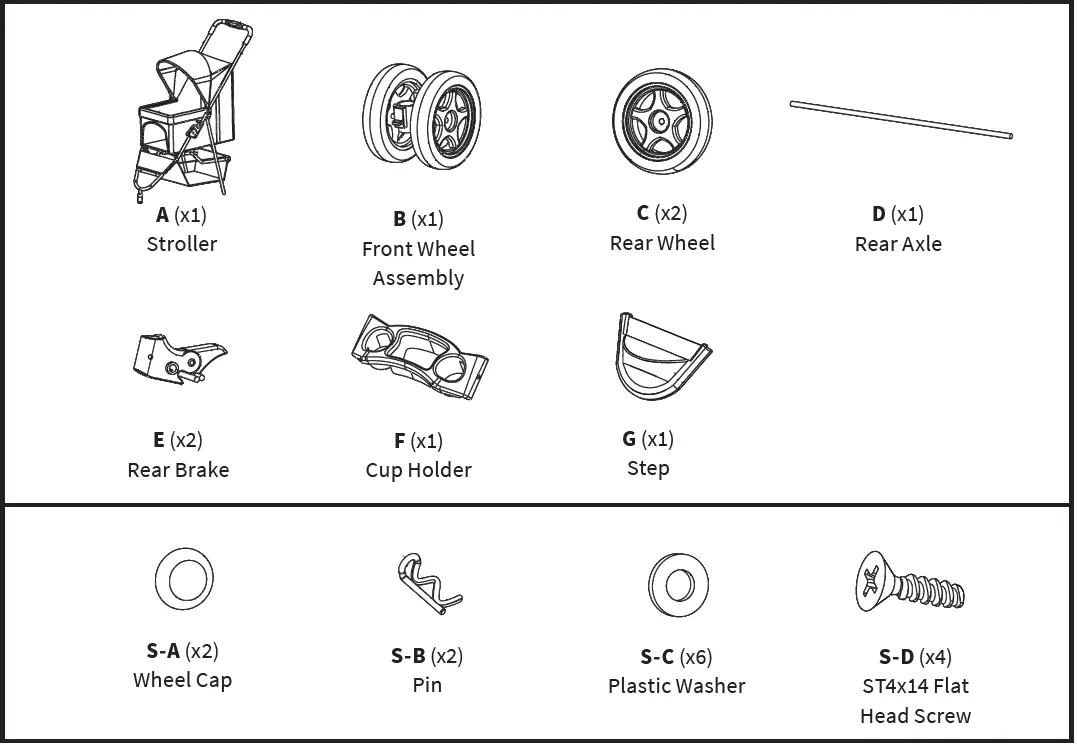 A (x1)
Stroller

B (x1)
Front Wheel Assembly

C (x2)
Rear Wheel

D (x1)
Rear Axle

E (x2)
Rear Brake

F (x1)
Cup Holder

G (x1)
Step

S-A (x2)
Wheel Cap

S-B (x2)
Pin

S-C (x6)
Plastic Washer

S-D (x4)
ST4x14 Flat Head Screw