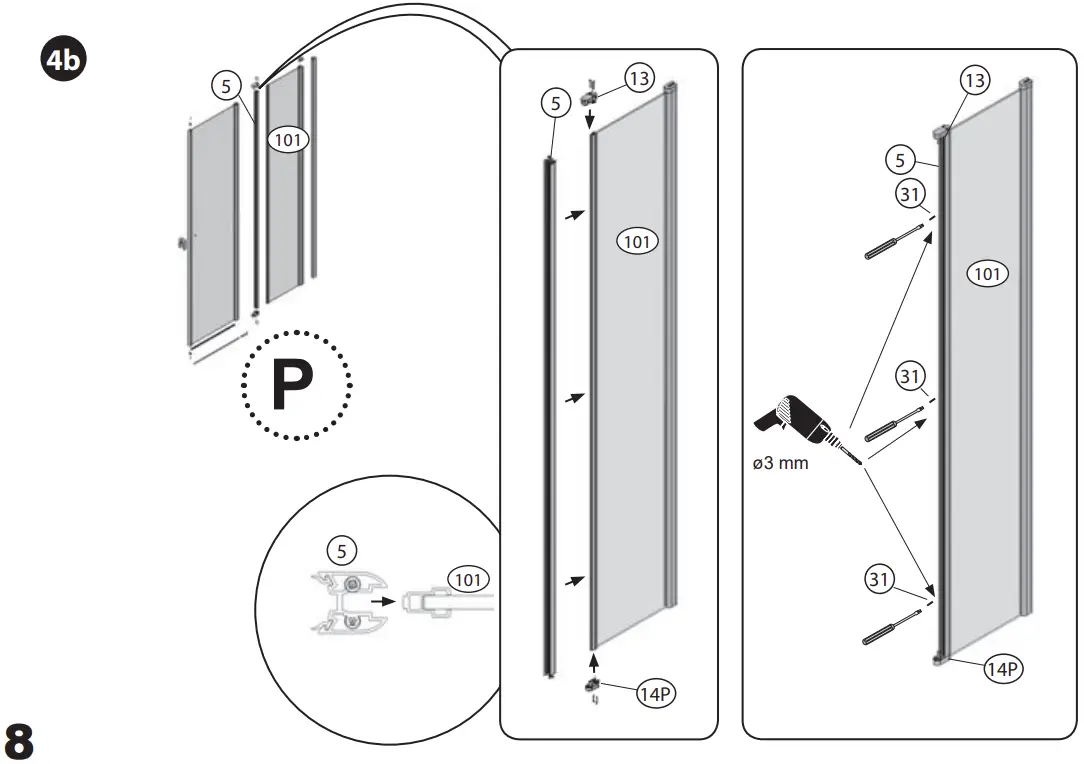 4b

5

101

P

5

101

5

13

101

14P

13

5

31

101

31

ø3 mm

31

14P

8