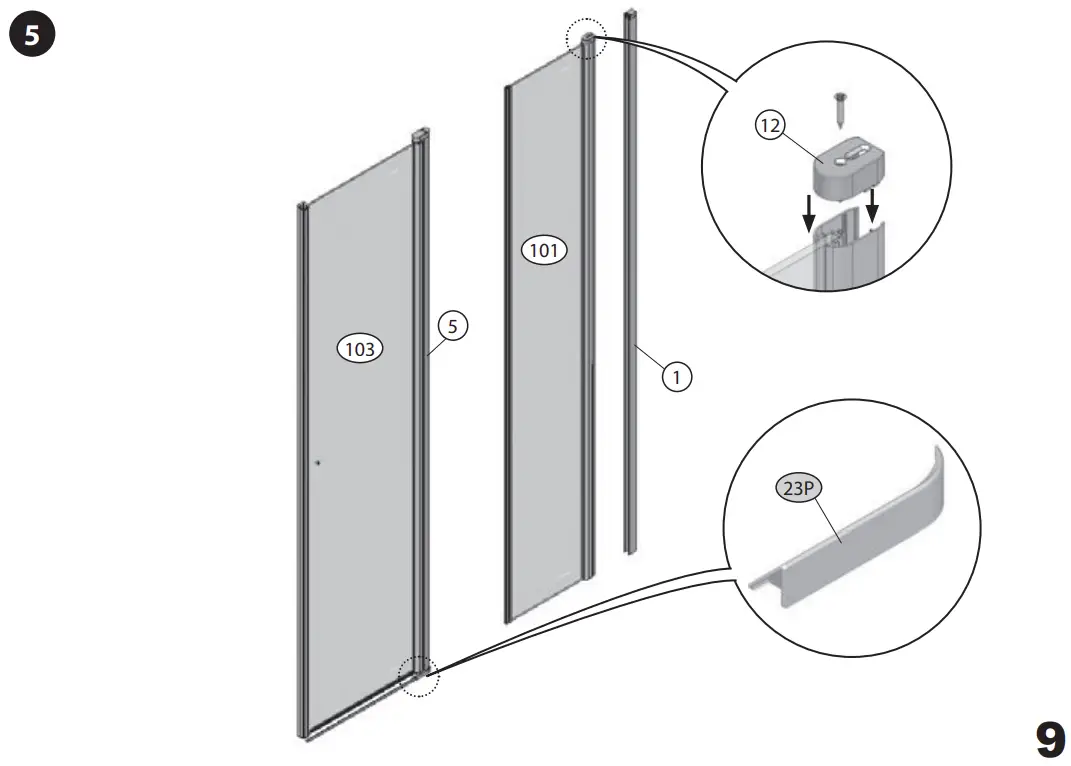 5

12

101

103

5

1

23P

9