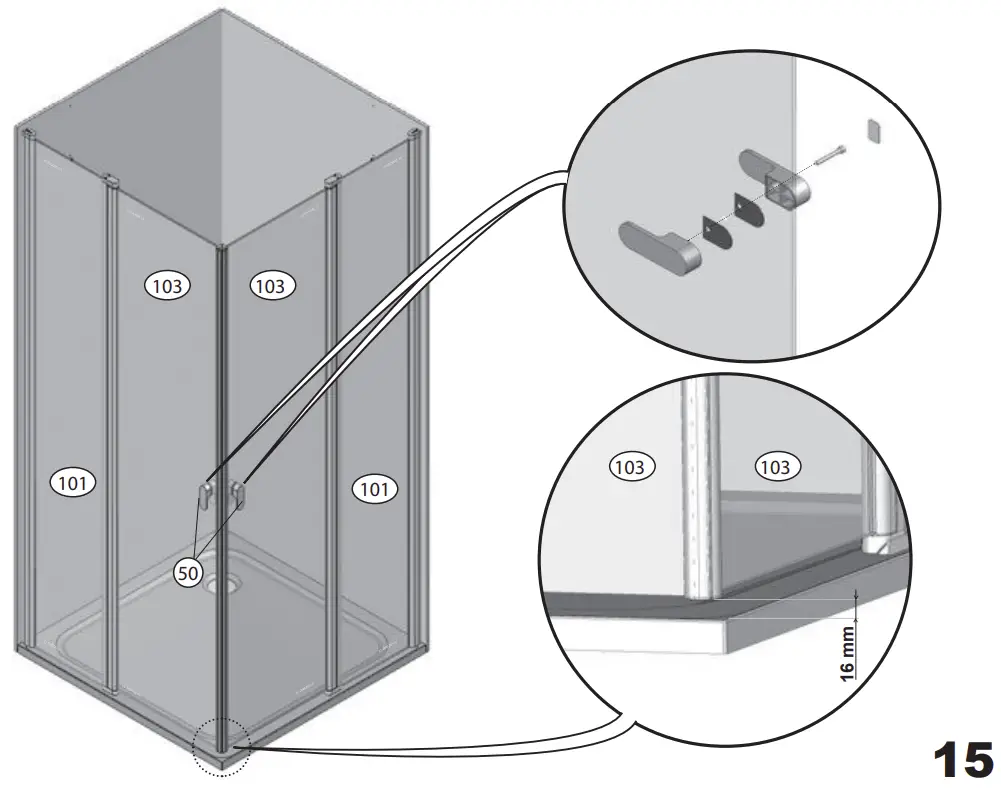 103
103
101
101
50
103
103
16 mm
15