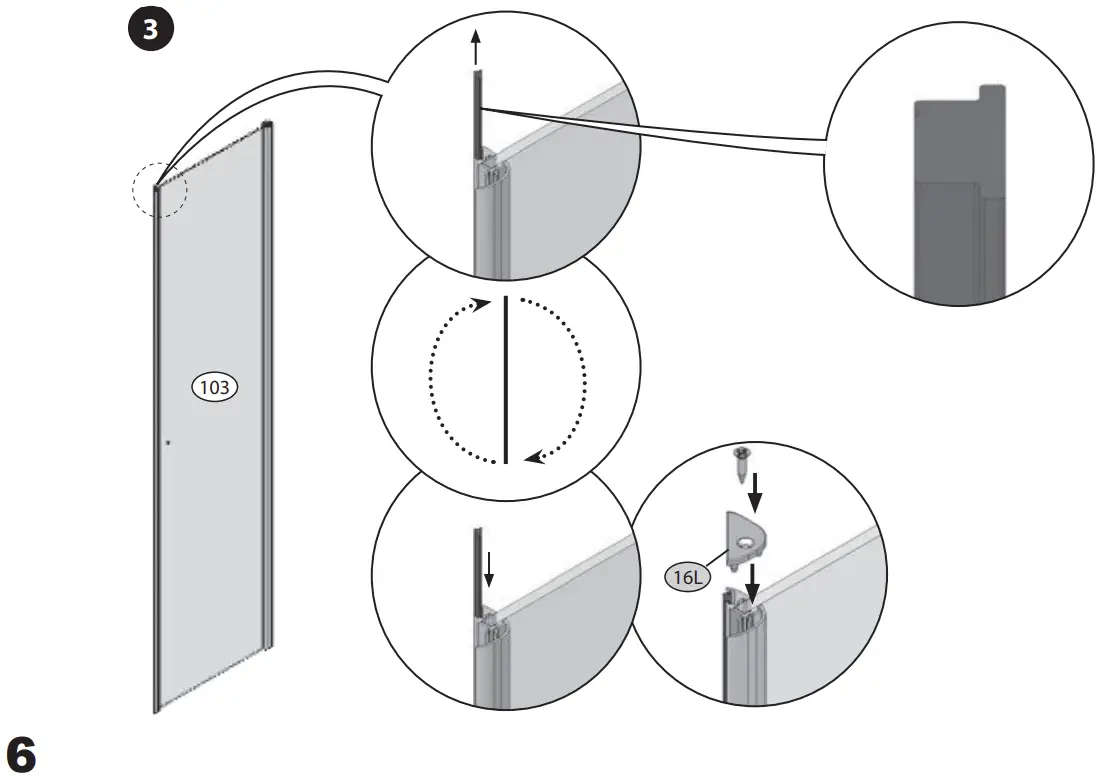 3

103

16L

6