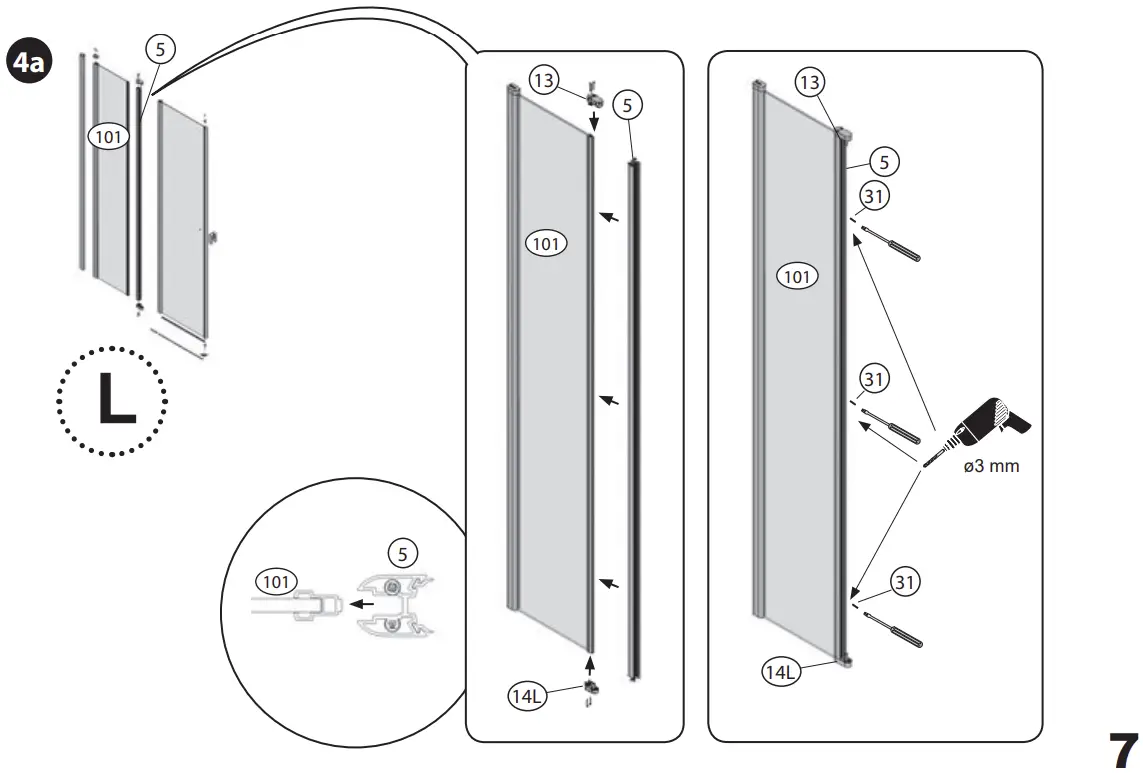 4a

5

101

L

101

5

13

5

101

14L

13

5

31

101

31

ø3 mm

31

14L

7