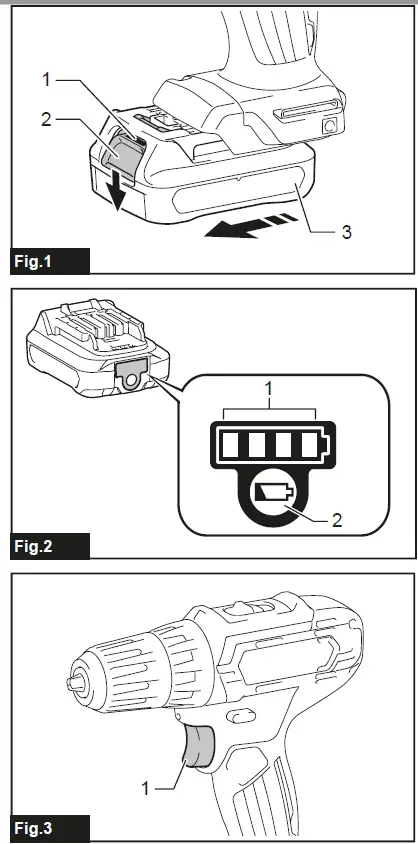 1
2
3
Fig.1

1
2
Fig.2

1
Fig.3