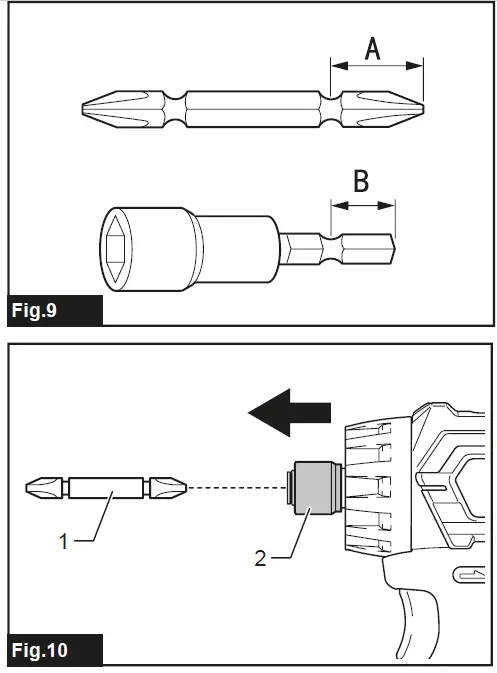 A

B

Fig.9

1

2

Fig.10