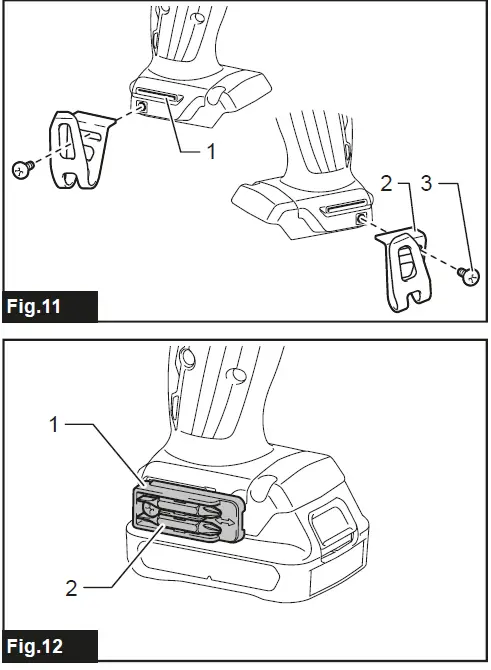 1

2 3

Fig.11

1

2

Fig.12