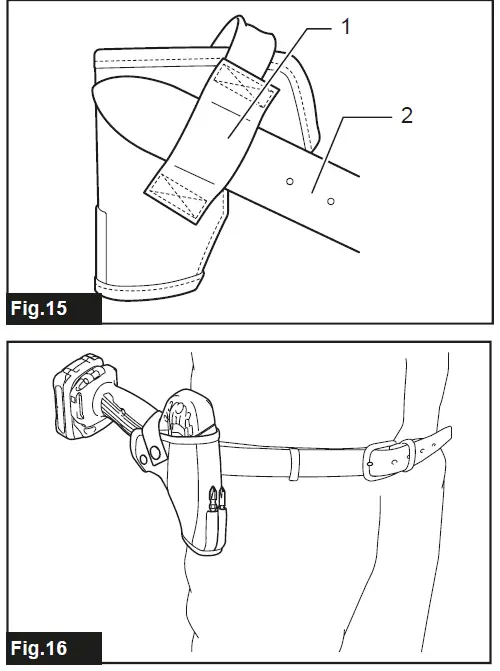 1

2

Fig.15

Fig.16