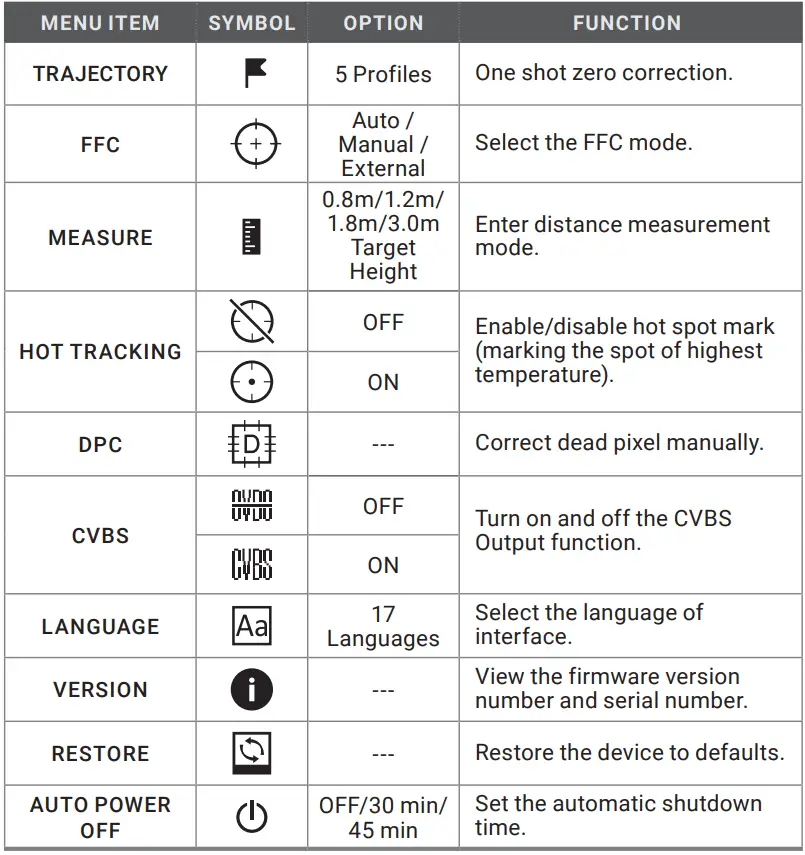 | MENU ITEM | SYMBOL | OPTION | FUNCTION |
|---|---|---|---|
| TRAJECTORY | | 5 Profiles | One shot zero correction. |
| FFC | | Auto / Manual / External | Select the FFC mode. |
| MEASURE | | 0.8m/1.2m/ 1.8m/3.0m Target Height | Enter distance measurement mode. |
| HOT TRACKING | | OFF | Enable/disable hot spot mark (marking the spot of highest temperature). |
| | | ON | |
| DPC | D | --- | Correct dead pixel manually. |
| CVBS | CVBS | OFF | Turn on and off the CVBS Output function. |
| | CVBS | ON | |
| LANGUAGE | Aa | 17 Languages | Select the language of interface. |
| VERSION | i | --- | View the firmware version number and serial number. |
| RESTORE | | --- | Restore the device to defaults. |
| AUTO POWER OFF | | OFF/30 min/ 45 min | Set the automatic shutdown time. |