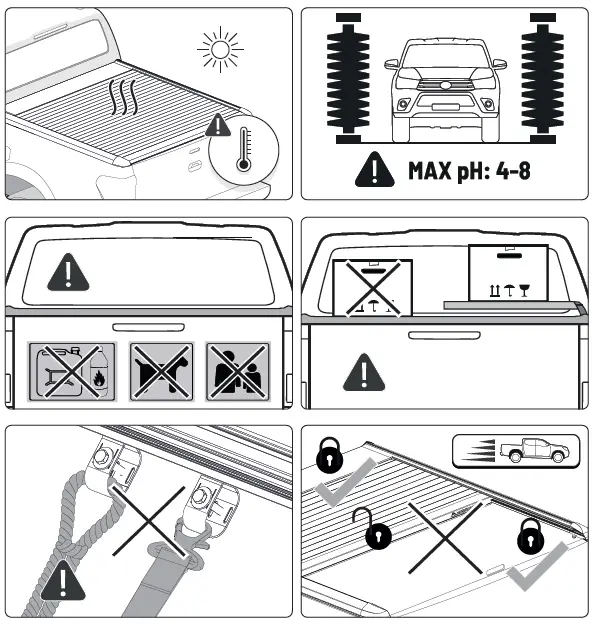 MAX pH: 4-8