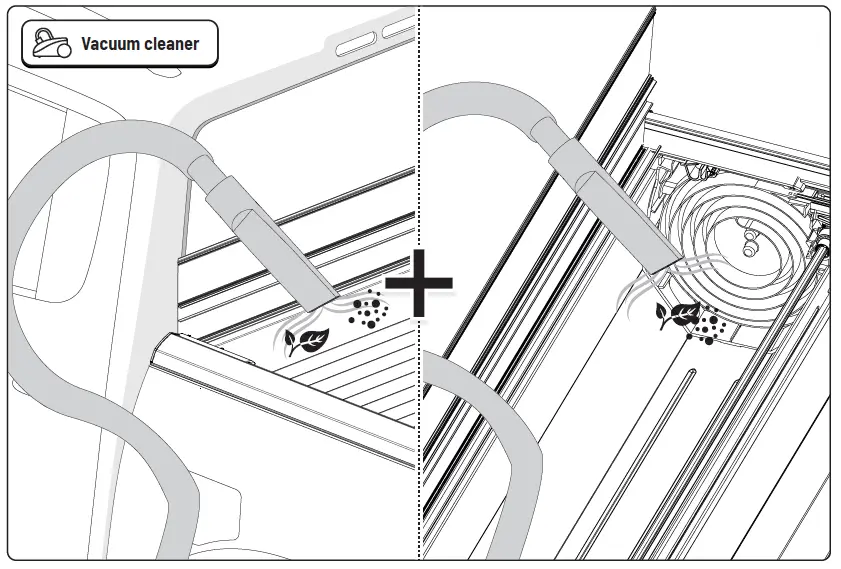 Vacuum cleaner