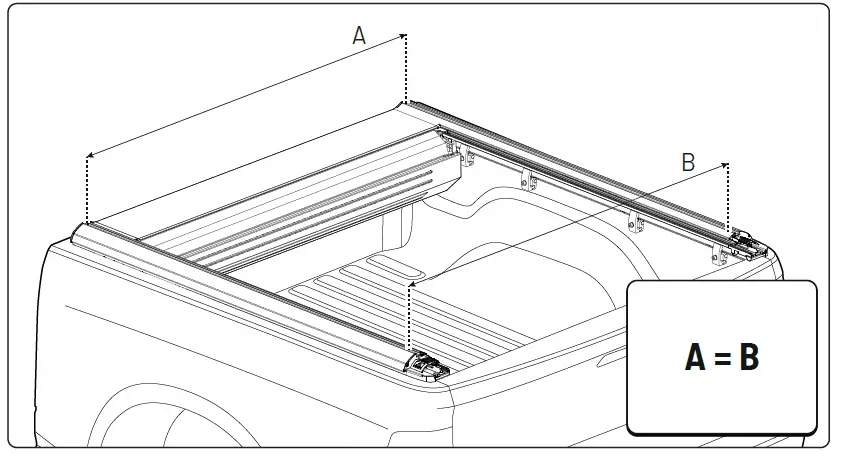 A

B

A = B